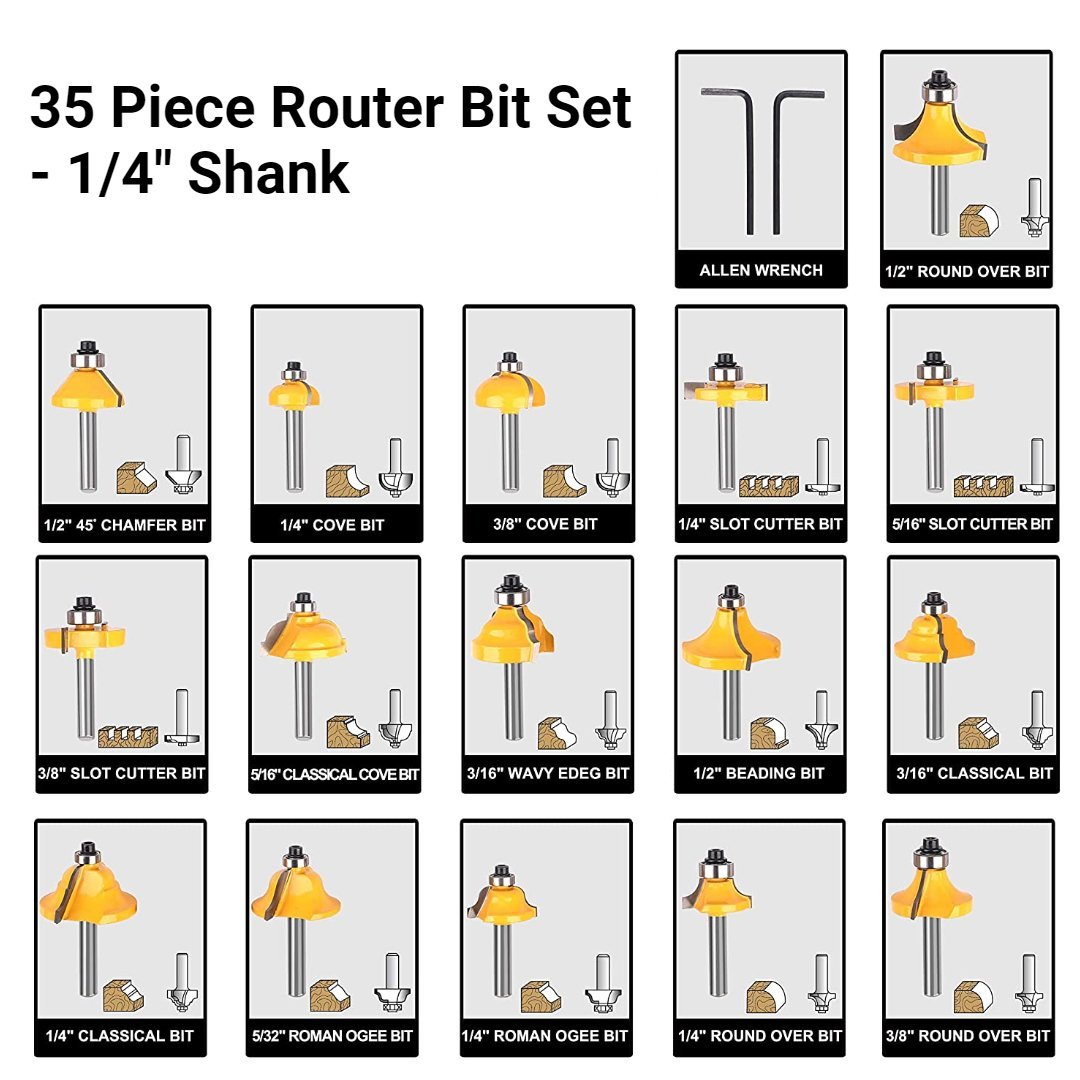 35 Piece Router Bit Set - 1/4" Shank

ALLEN WRENCH

1/2" ROUND OVER BIT

1/2" 45° CHAMFER BIT

1/4" COVE BIT

3/8" COVE BIT

1/4" SLOT CUTTER BIT

5/16" SLOT CUTTER BIT

3/8" SLOT CUTTER BIT

5/16" CLASSICAL COVE BIT

3/16" WAVY EDEG BIT

1/2" BEADING BIT

3/16" CLASSICAL BIT

1/4" CLASSICAL BIT

5/32" ROMAN OGEE BIT

1/4" ROMAN OGEE BIT

1/4" ROUND OVER BIT

3/8" ROUND OVER BIT